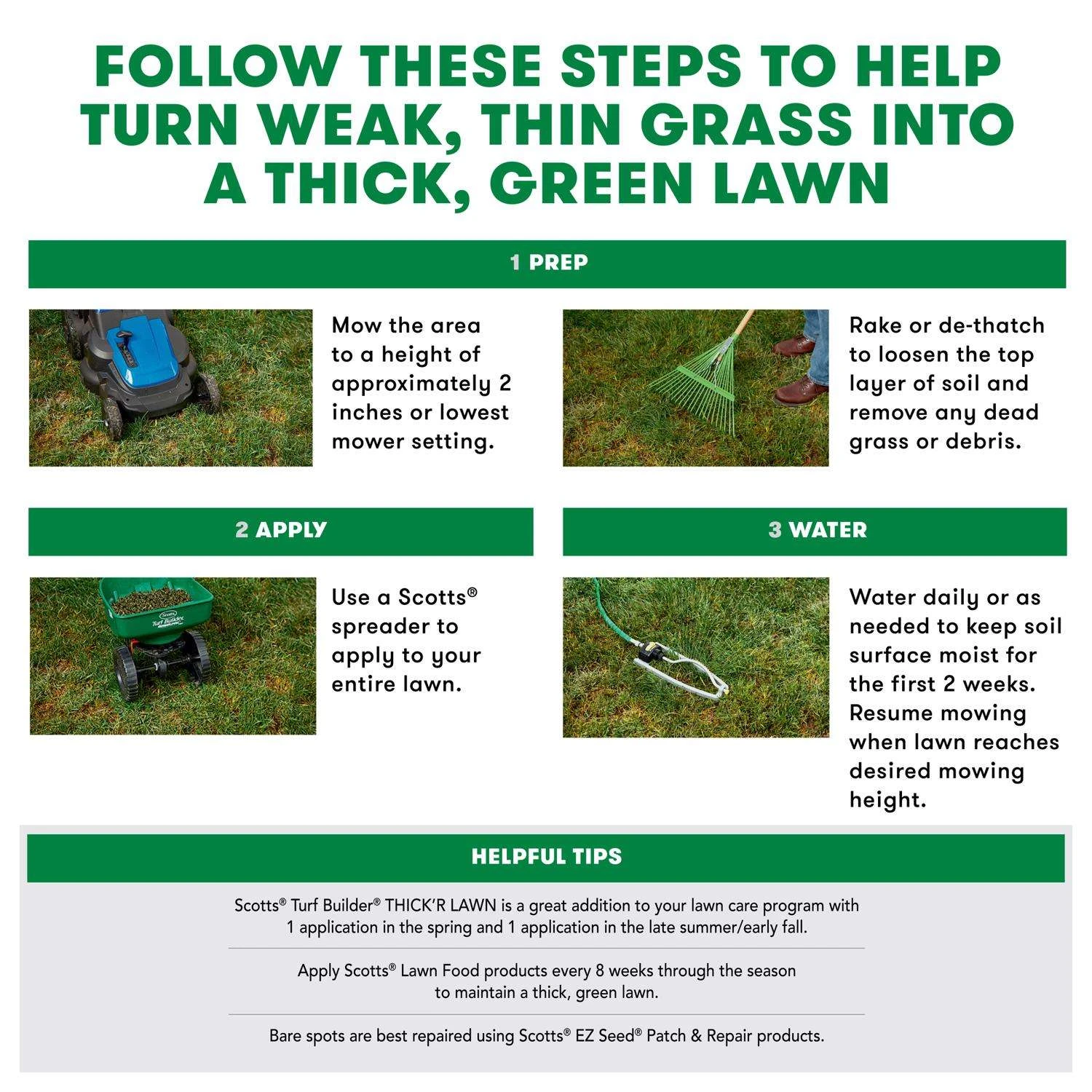 FOLLOW THESE STEPS TO HELP TURN WEAK, THIN GRASS INTO A THICK, GREEN LAWN

1 PREP

Mow the area to a height of approximately 2 inches or lowest mower setting.

Rake or de-thatch to loosen the top layer of soil and remove any dead grass or debris.

2 APPLY

Scotts Turf Builder

Use a Scotts® spreader to apply to your entire lawn.

3 WATER

Water daily or as needed to keep soil surface moist for the first 2 weeks. Resume mowing when lawn reaches desired mowing height.

HELPFUL TIPS

Scotts® Turf Builder® THICK'R LAWN is a great addition to your lawn care program with 1 application in the spring and 1 application in the late summer/early fall.

Apply Scotts® Lawn Food products every 8 weeks through the season to maintain a thick, green lawn.

Bare spots are best repaired using Scotts® EZ Seed® Patch & Repair products.